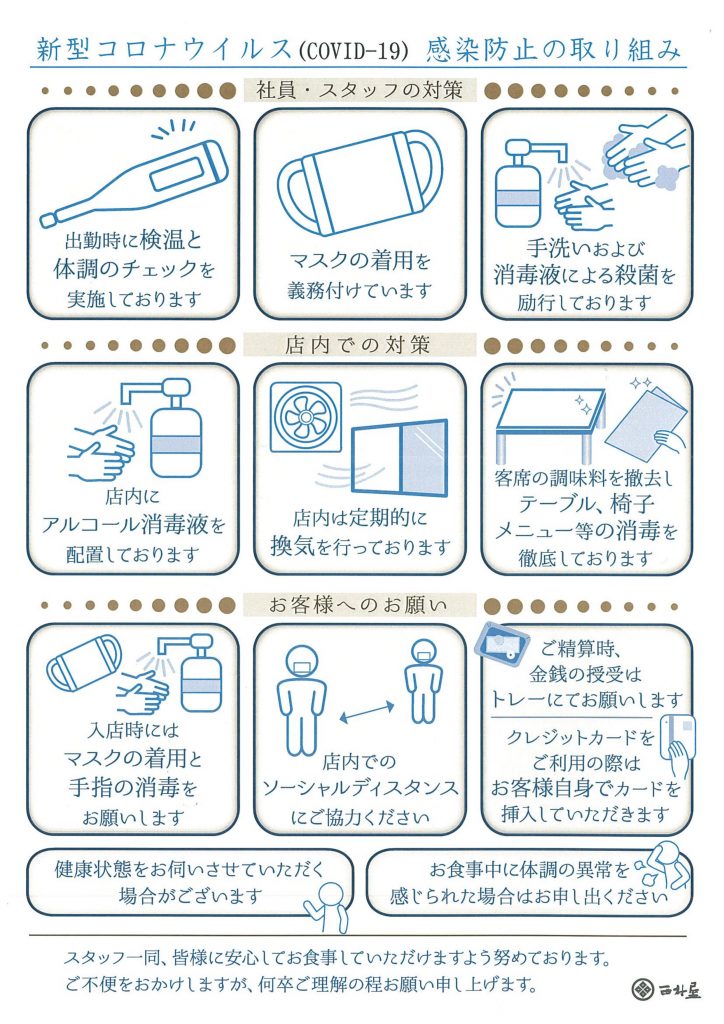 新型コロナウイルス(COVID-19) 感染防止の取り組み

社員・スタッフの対策

出勤時に検温と体調のチェックを実施しております

マスクの着用を義務付けています

手洗いおよび消毒液による殺菌を励行しております

店内での対策

店内にアルコール消毒液を配置しております

店内は定期的に換気を行っております

客席の調味料を撤去しテーブル、椅子メニュー等の消毒を徹底しております

お客様へのお願い

入店時にはマスクの着用と手指の消毒をお願いします

店内でのソーシャルディスタンスにご協力ください

ご精算時、金銭の授受はトレーにてお願いします

クレジットカードをご利用の際はお客様自身でカードを挿入していただきます

健康状態をお伺いさせていただく場合がございます

お食事中に体調の異常を感じられた場合はお申し出ください

スタッフ一同、皆様に安心してお食事していただけますよう努めております。
ご不便をおかけしますが、何卒ご理解の程お願い申し上げます。

西村屋